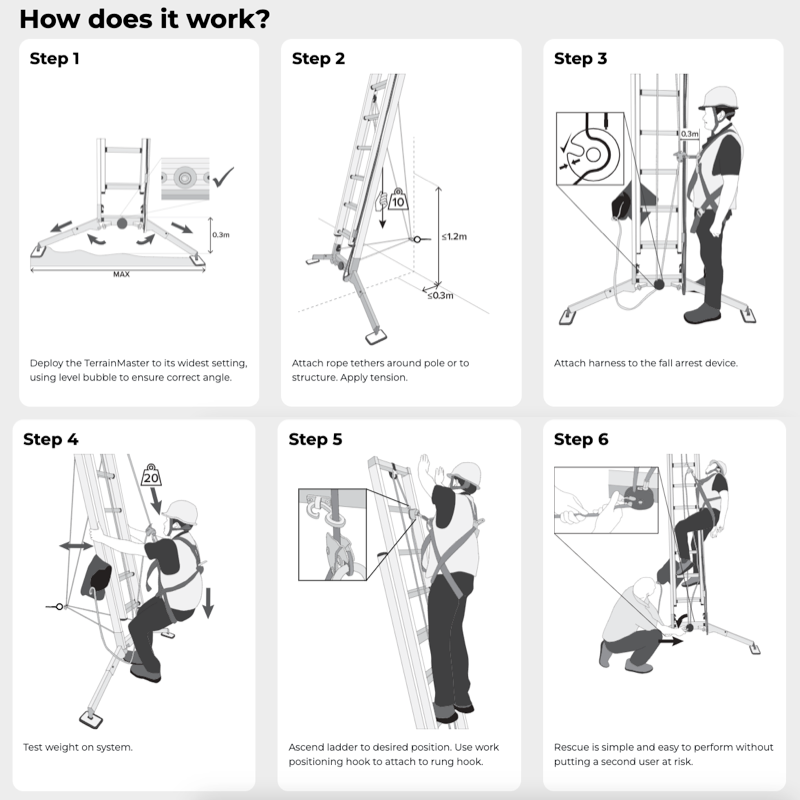 How does it work?

Step 1

0.3m

MAX

Deploy the TerrainMaster to its widest setting, using level bubble to ensure correct angle.

Step 2

10

≤1.2m

≤0.3m

Attach rope tethers around pole or to structure. Apply tension.

Step 3

0.3m

Attach harness to the fall arrest device.

Step 4

20

Test weight on system.

Step 5

Ascend ladder to desired position. Use work positioning hook to attach to rung hook.

Step 6

Rescue is simple and easy to perform without putting a second user at risk.